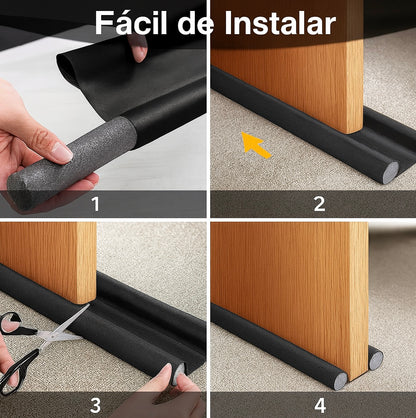 Fácil de Instalar

1

2

3

4